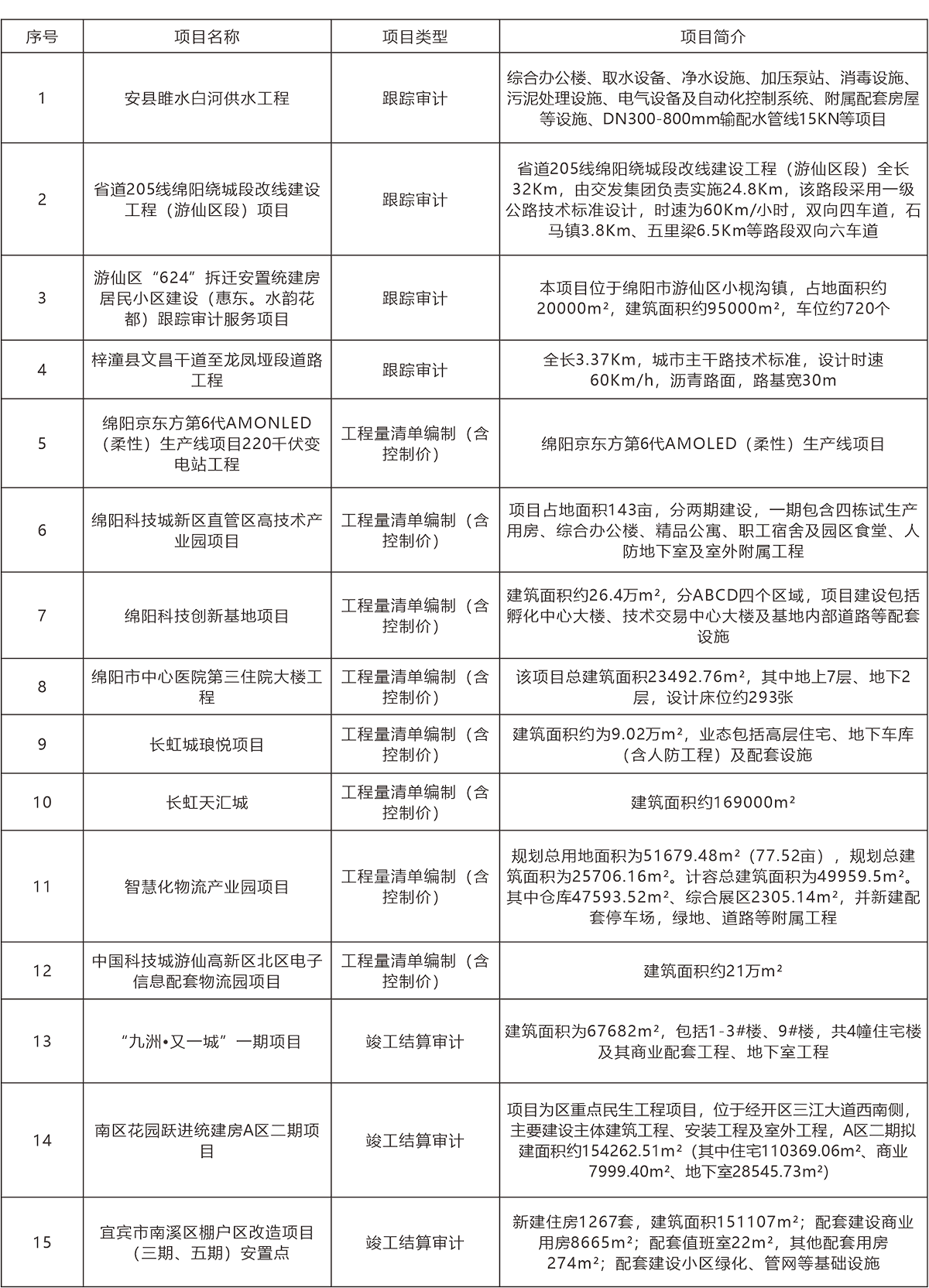 | 序号 | 项目名称 | 项目类型 | 项目简介 |
|---|---|---|---|
| 1 | 安县睢水白河供水工程 | 跟踪审计 | 综合办公楼、取水设备、净水设施、加压泵站、消毒设施、污泥处理设施、电气设备及自动化控制系统、附属配套房屋等设施、DN300-800mm输配水管线15KN等项目 |
| 2 | 省道205线绵阳绕城段改线建设工程（游仙区段）项目 | 跟踪审计 | 省道205线绵阳绕城段改线建设工程（游仙区段）全长32Km，由交发集团负责实施24.8Km，该路段采用一级公路技术标准设计，时速为60Km/小时，双向四车道，石马镇3.8Km、五里梁6.5Km等路段双向六车道 |
| 3 | 游仙区“624”拆迁安置统建房居民小区建设（惠东。水韵花都）跟踪审计服务项目 | 跟踪审计 | 本项目位于绵阳市游仙区小枧沟镇，占地面积约20000m²，建筑面积约95000m²，车位约720个 |
| 4 | 梓潼县文昌干道至龙凤垭段道路工程 | 跟踪审计 | 全长3.37Km，城市主干路技术标准，设计时速60Km/h，沥青路面，路基宽30m |
| 5 | 绵阳京东方第6代AMONLED（柔性）生产线项目220千伏变电站工程 | 工程量清单编制（含控制价） | 绵阳京东方第6代AMOLED（柔性）生产线项目 |
| 6 | 绵阳科技城新区直管区高技术产业园项目 | 工程量清单编制（含控制价） | 项目占地面积143亩，分两期建设，一期包含四栋试生产用房、综合办公楼、精品公寓、职工宿舍及园区食堂、人防地下室及室外附属工程 |
| 7 | 绵阳科技创新基地项目 | 工程量清单编制（含控制价） | 建筑面积约26.4万m²，分ABCD四个区域，项目建设包括孵化中心大楼、技术交易中心大楼及基地内部道路等配套设施 |
| 8 | 绵阳市中心医院第三住院大楼工程 | 工程量清单编制（含控制价） | 该项目总建筑面积23492.76m²，其中地上7层、地下2层，设计床位约293张 |
| 9 | 长虹城琅悦项目 | 工程量清单编制（含控制价） | 建筑面积约为9.02万m²，业态包括高层住宅、地下车库（含人防工程）及配套设施 |
| 10 | 长虹天汇城 | 工程量清单编制（含控制价） | 建筑面积约169000m² |
| 11 | 智慧化物流产业园项目 | 工程量清单编制（含控制价） | 规划总用地面积为51679.48m²（77.52亩），规划总建筑面积为25706.16m²。计容总建筑面积为49959.5m²。其中仓库47593.52m²、综合展区2305.14m²，并新建配套停车场，绿地、道路等附属工程 |
| 12 | 中国科技城游仙高新区北区电子信息配套物流园项目 | 工程量清单编制（含控制价） | 建筑面积约21万m² |
| 13 | “九洲•又一城”一期项目 | 竣工结算审计 | 建筑面积为67682m²，包括1-3#楼、9#楼，共4幢住宅楼及其商业配套工程、地下室工程 |
| 14 | 南区花园跃进统建房A区二期项目 | 竣工结算审计 | 项目为区重点民生工程项目，位于经开区三江大道西南侧，主要建设主体建筑工程、安装工程及室外工程，A区二期拟建面积约154262.51m²（其中住宅110369.06m²、商业7999.40m²、地下室28545.73m²） |
| 15 | 宜宾市南溪区棚户区改造项目（三期、五期）安置点 | 竣工结算审计 | 新建住房1267套，建筑面积151107m²；配套建设商业用房8665m²；配套值班室22m²，其他配套用房274m²；配套建设小区绿化、管网等基础设施 |